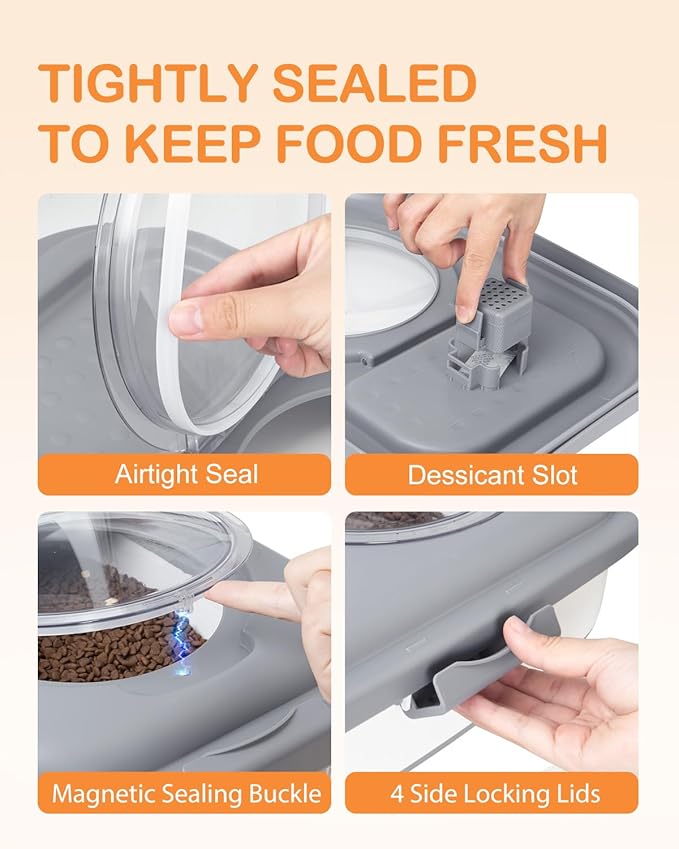 TIGHTLY SEALED TO KEEP FOOD FRESH

Airtight Seal

Dessicant Slot

Magnetic Sealing Buckle

4 Side Locking Lids