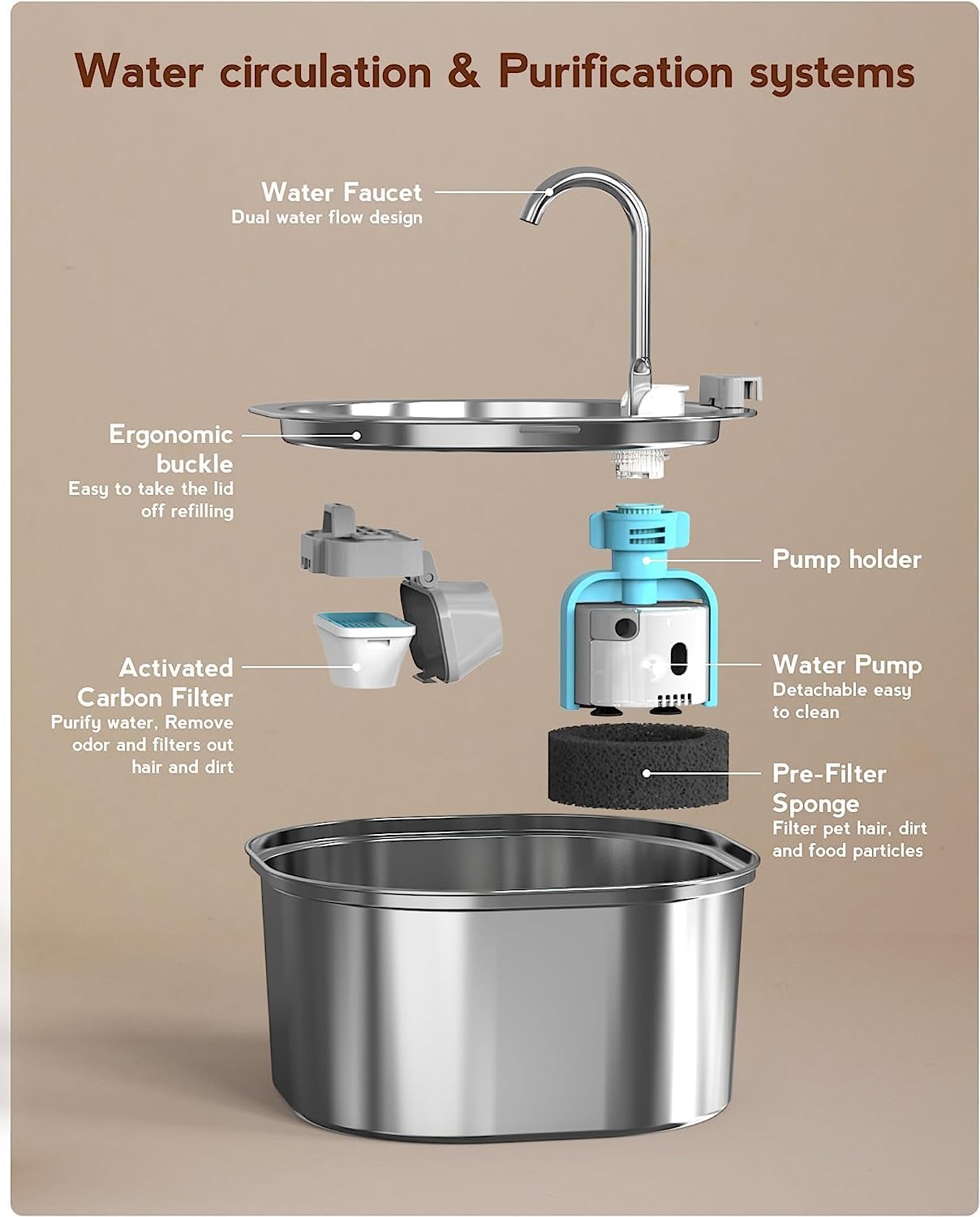 Water circulation & Purification systems

Water Faucet
Dual water flow design

Ergonomic buckle
Easy to take the lid off refilling

Pump holder

Activated Carbon Filter
Purify water, Remove odor and filters out hair and dirt

Water Pump
Detachable easy to clean

Pre-Filter Sponge
Filter pet hair, dirt and food particles