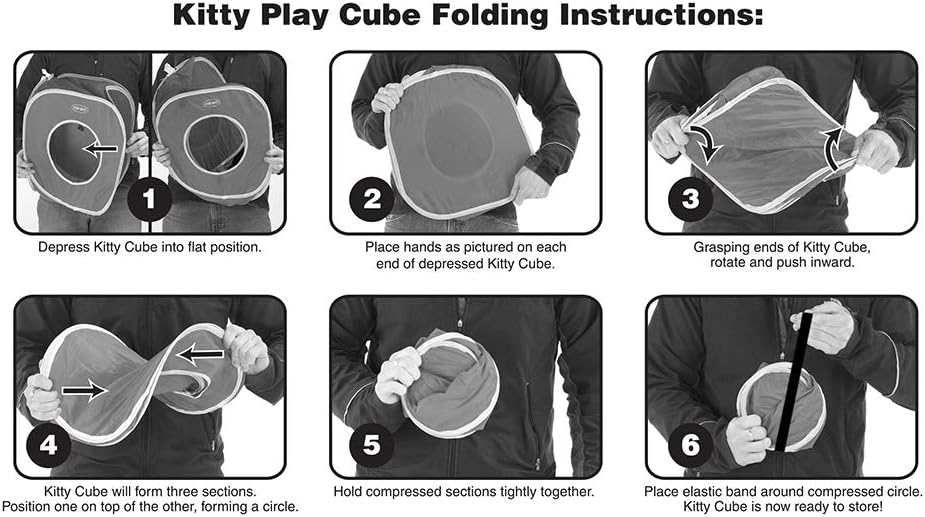 Kitty Play Cube Folding Instructions:

1
Depress Kitty Cube into flat position.

2
Place hands as pictured on each end of depressed Kitty Cube.

3
Grasping ends of Kitty Cube, rotate and push inward.

4
Kitty Cube will form three sections. Position one on top of the other, forming a circle.

5
Hold compressed sections tightly together.

6
Place elastic band around compressed circle. Kitty Cube is now ready to store!